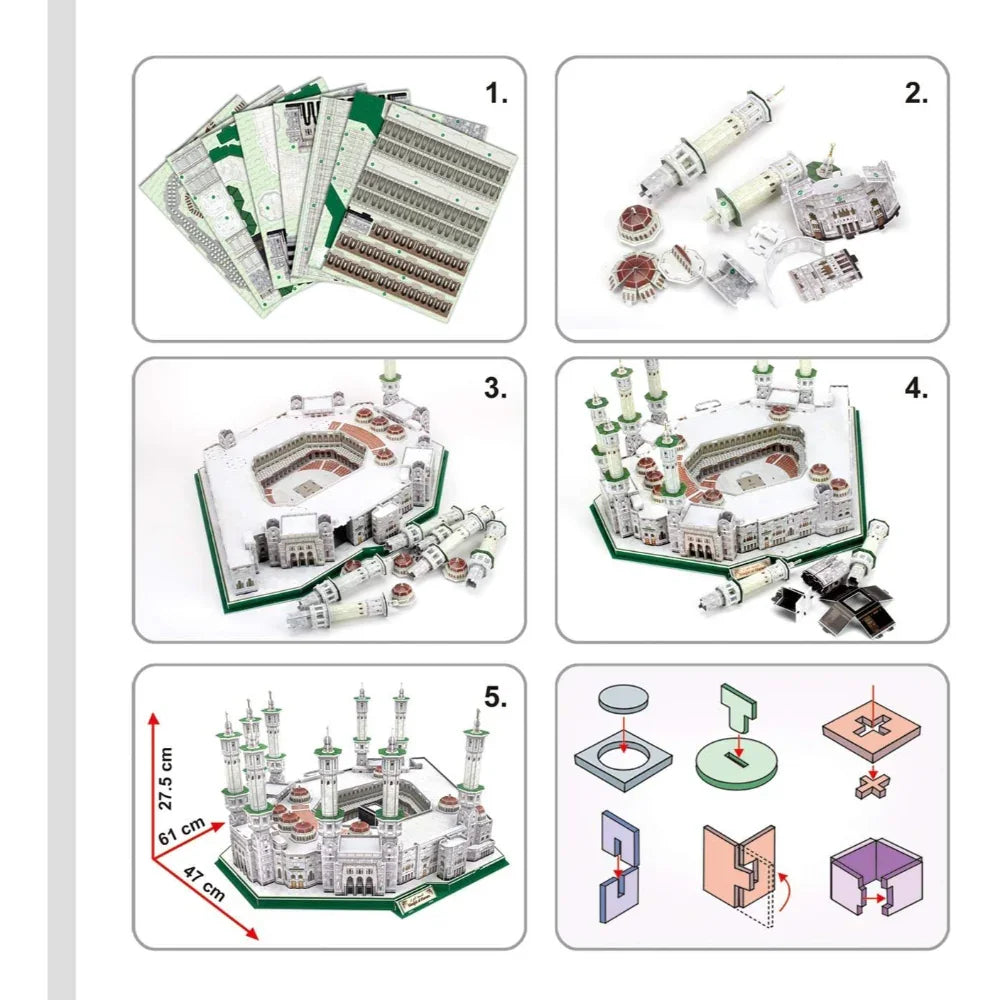 1.

2.

3.

4.

5.

27.5 cm

61 cm

47 cm